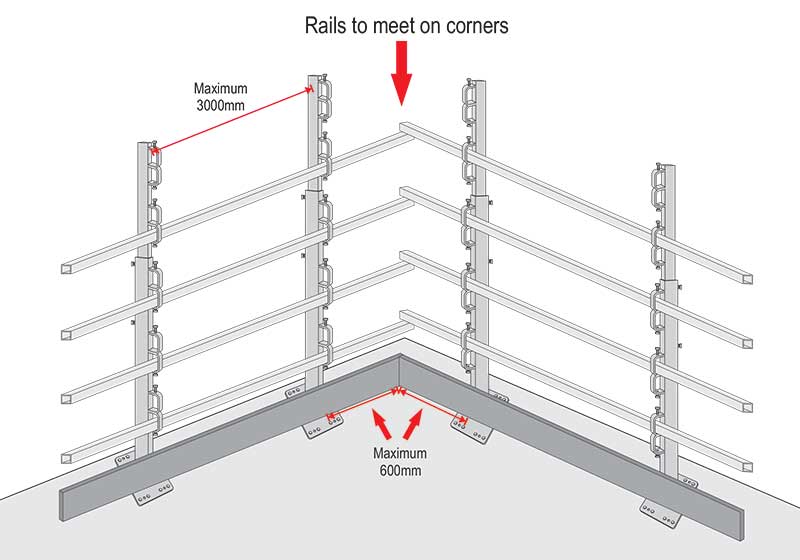 Rails to meet on corners

Maximum
3000mm

Maximum
600mm